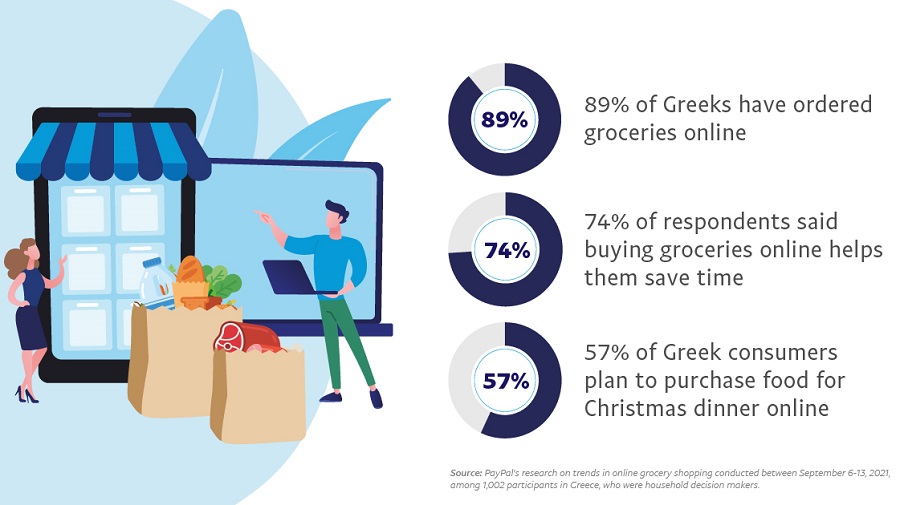 89%

89% of Greeks have ordered groceries online

74%

74% of respondents said buying groceries online helps them save time

57%

57% of Greek consumers plan to purchase food for Christmas dinner online

Source: PayPal's research on trends in online grocery shopping conducted between September 6-13, 2021, among 1,002 participants in Greece, who were household decision makers.