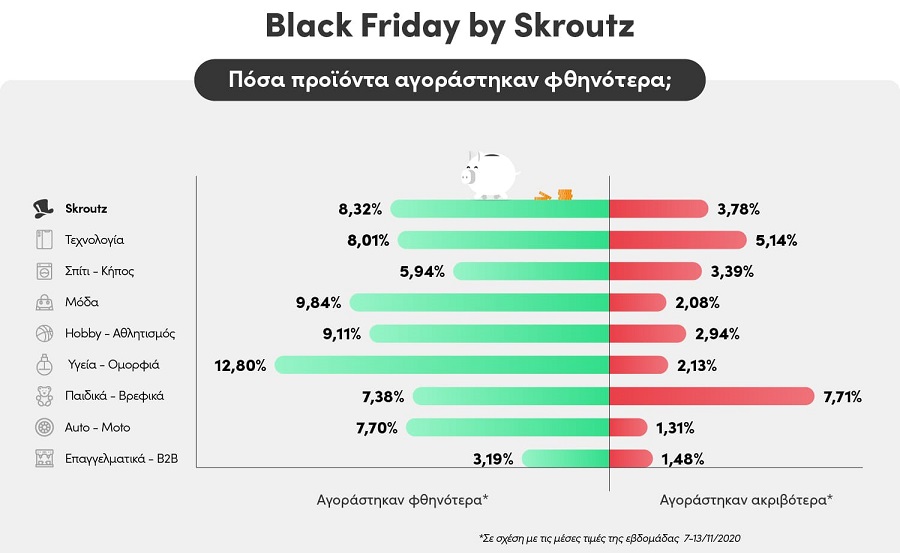 Black Friday by Skroutz

Πόσα προϊόντα αγοράστηκαν φθηνότερα;

| | Αγοράστηκαν φθηνότερα* | Αγοράστηκαν ακριβότερα* |
|---|---|---|
| Skroutz | 8,32% | 3,78% |
| Τεχνολογία | 8,01% | 5,14% |
| Σπίτι - Κήπος | 5,94% | 3,39% |
| Μόδα | 9,84% | 2,08% |
| Hobby - Αθλητισμός | 9,11% | 2,94% |
| Υγεία - Ομορφιά | 12,80% | 2,13% |
| Παιδικά - Βρεφικά | 7,38% | 7,71% |
| Auto - Moto | 7,70% | 1,31% |
| Επαγγελματικά - B2B | 3,19% | 1,48% |

*Σε σχέση με τις μέσες τιμές της εβδομάδας 7-13/11/2020